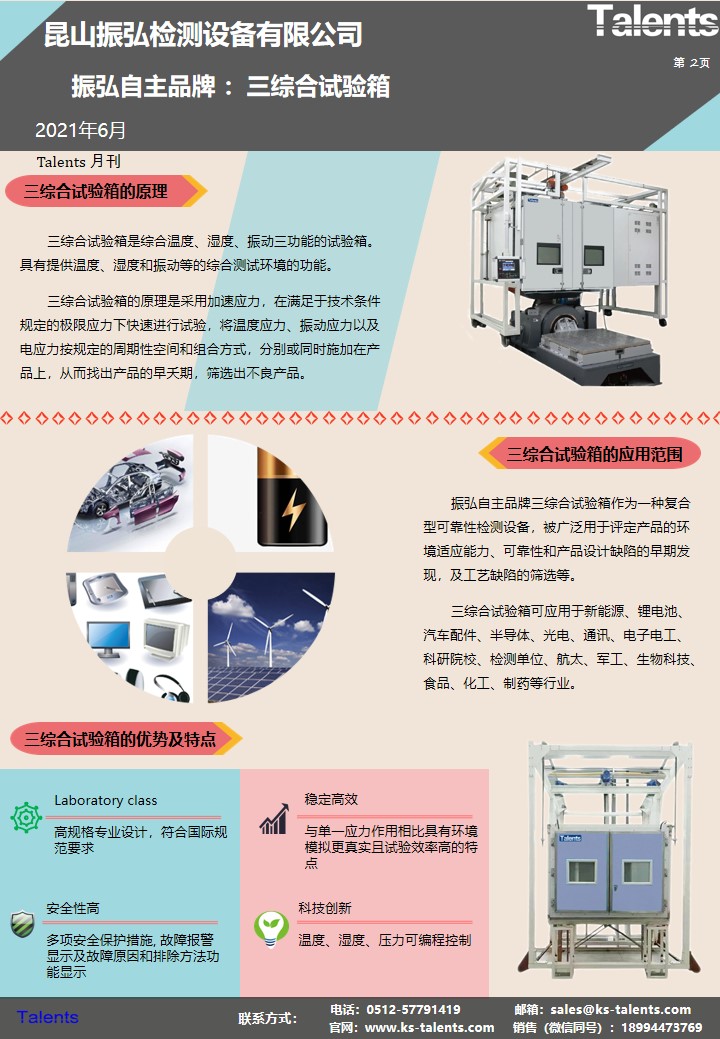 昆山振弘检测设备有限公司

Talents

第 2页

振弘自主品牌： 三综合试验箱

2021年6月

Talents 月刊

三综合试验箱的原理

三综合试验箱是综合温度、湿度、振动三功能的试验箱。具有提供温度、湿度和振动等的综合测试环境的功能。

三综合试验箱的原理是采用加速应力，在满足于技术条件规定的极限应力下快速进行试验，将温度应力、振动应力以及电应力按规定的周期性空间和组合方式，分别或同时施加在产品上，从而找出产品的早夭期，筛选出不良产品。

三综合试验箱的应用范围

振弘自主品牌三综合试验箱作为一种复合型可靠性检测设备，被广泛用于评定产品的环境适应能力、可靠性和产品设计缺陷的早期发现，及工艺缺陷的筛选等。

三综合试验箱可应用于新能源、锂电池、汽车配件、半导体、光电、通讯、电子电工、科研院校、检测单位、航太、军工、生物科技、食品、化工、制药等行业。

三综合试验箱的优势及特点

Laboratory class

高规格专业设计，符合国际规范要求

稳定高效

与单一应力作用相比具有环境模拟更真实且试验效率高的特点

安全性高

多项安全保护措施, 故障报警显示及故障原因和排除方法功能显示

科技创新

温度、湿度、压力可编程控制

Talents

Talents

联系方式：

电话：0512-57791419

官网：www.ks-talents.com

邮箱：sales@ks-talents.com

销售（微信同号）：18994473769